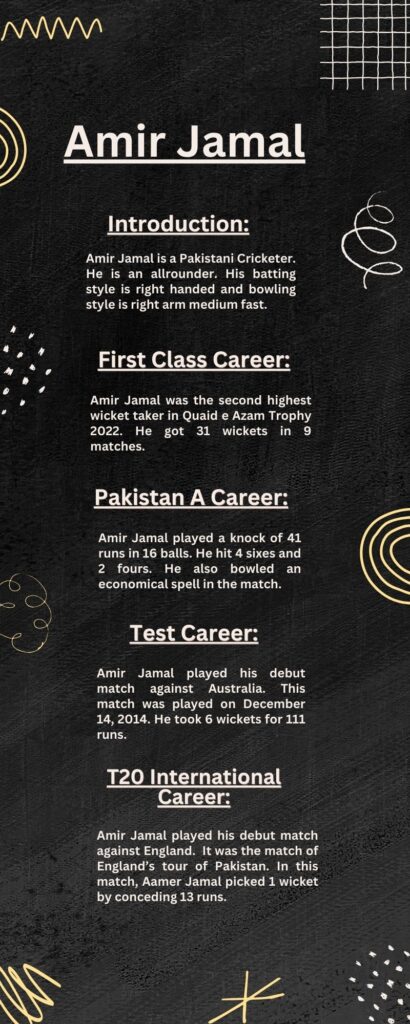 Amir Jamal

Introduction:

Amir Jamal is a Pakistani Cricketer. He is an allrounder. His batting style is right handed and bowling style is right arm medium fast.

First Class Career:

Amir Jamal was the second highest wicket taker in Quaid e Azam Trophy 2022. He got 31 wickets in 9 matches.

Pakistan A Career:

Amir Jamal played a knock of 41 runs in 16 balls. He hit 4 sixes and 2 fours. He also bowled an economical spell in the match.

Test Career:

Amir Jamal played his debut match against Australia. This match was played on December 14, 2014. He took 6 wickets for 111 runs.

T20 International Career:

Amir Jamal played his debut match against England. It was the match of England's tour of Pakistan. In this match, Aamer Jamal picked 1 wicket by conceding 13 runs.